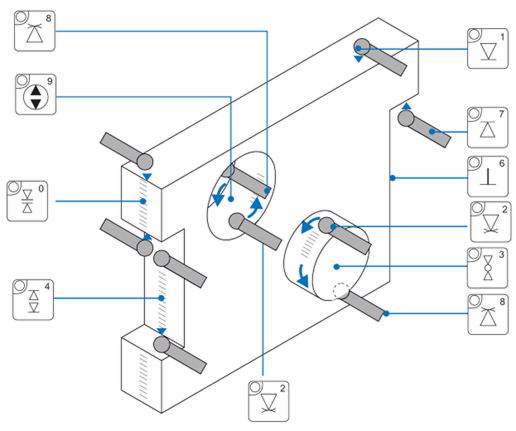 8

9

0

4

1

7

6

2

3

8

2